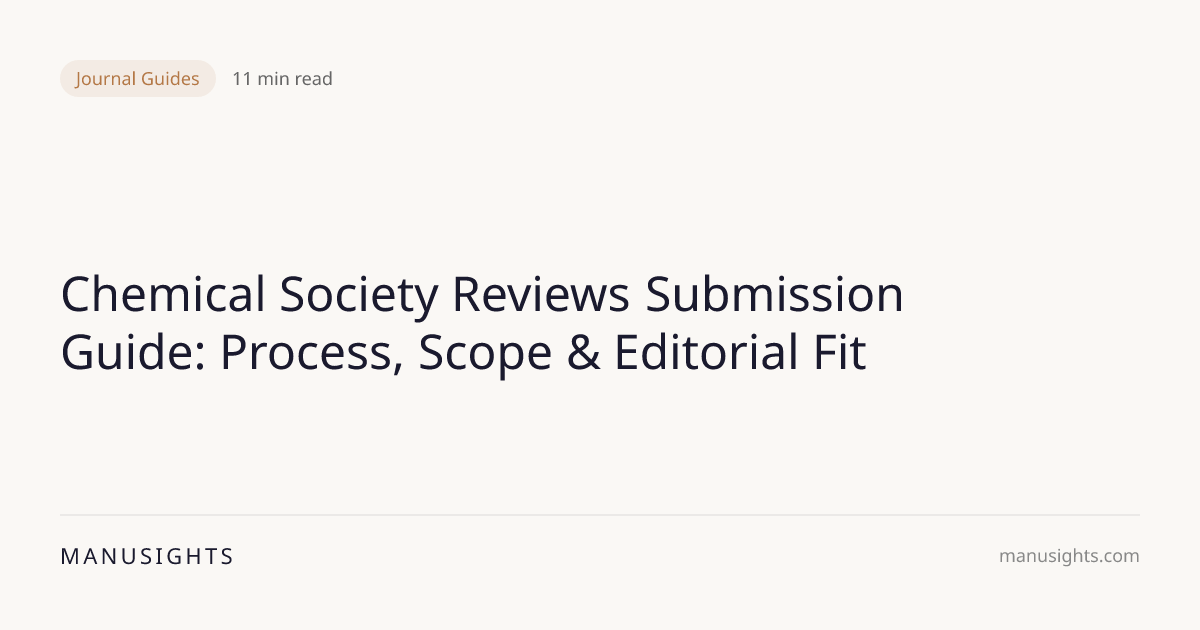 Journal Guides 11 min read

Chemical Society Reviews Submission Guide: Process, Scope & Editorial Fit

MANUSIGHTS

manusights.com