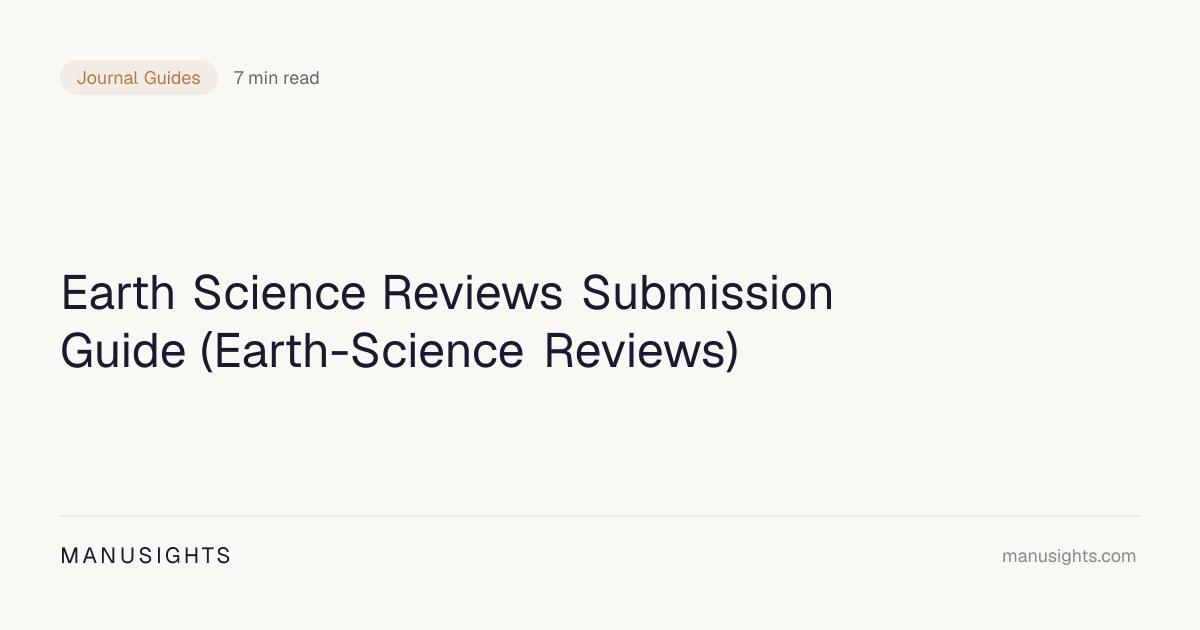 Journal Guides 7 min read

Earth Science Reviews Submission Guide (Earth-Science Reviews)

MANUSIGHTS

manusights.com