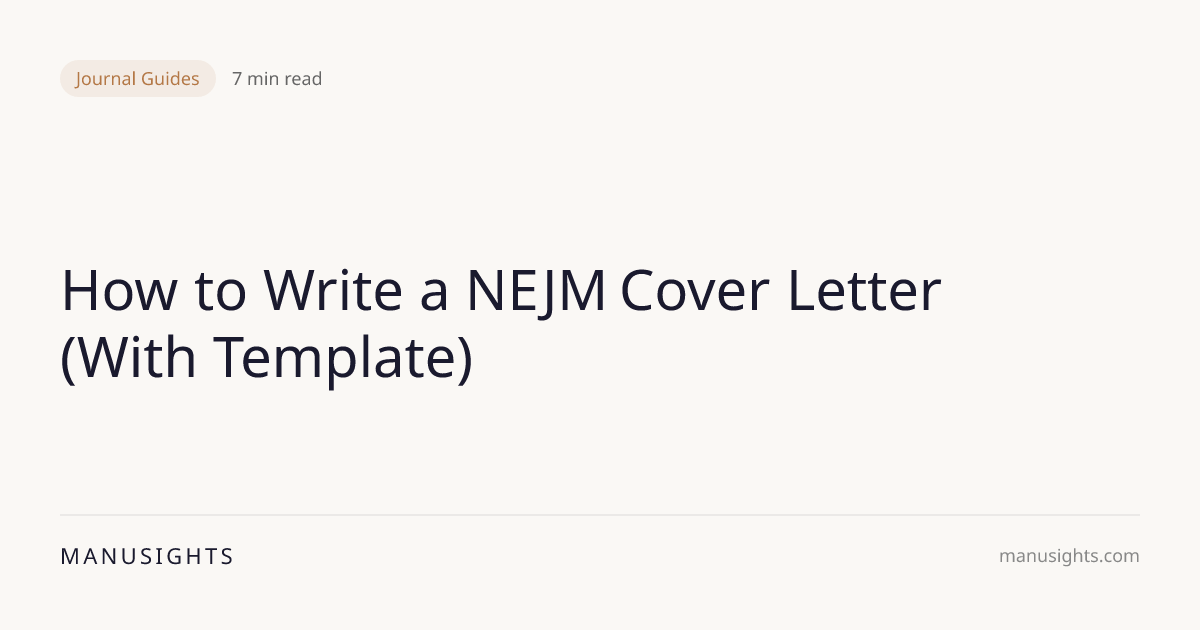 Journal Guides 7 min read

How to Write a NEJM Cover Letter (With Template)

MANUSIGHTS

manusights.com